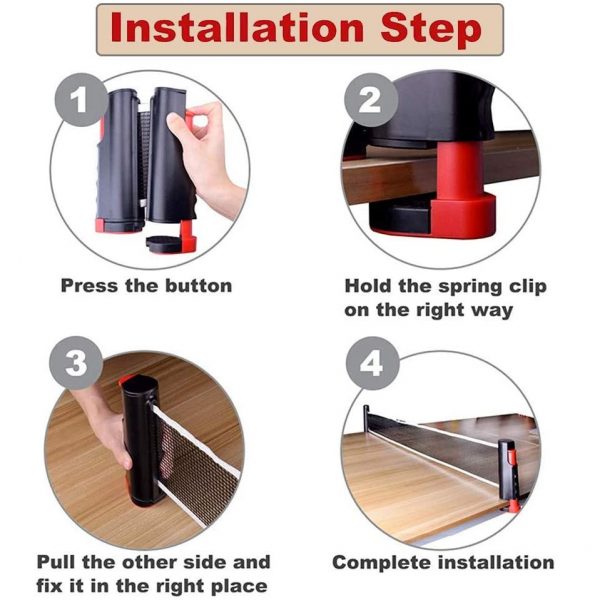 Installation Step

1

Press the button

2

Hold the spring clip on the right way

3

Pull the other side and fix it in the right place

4

Complete installation